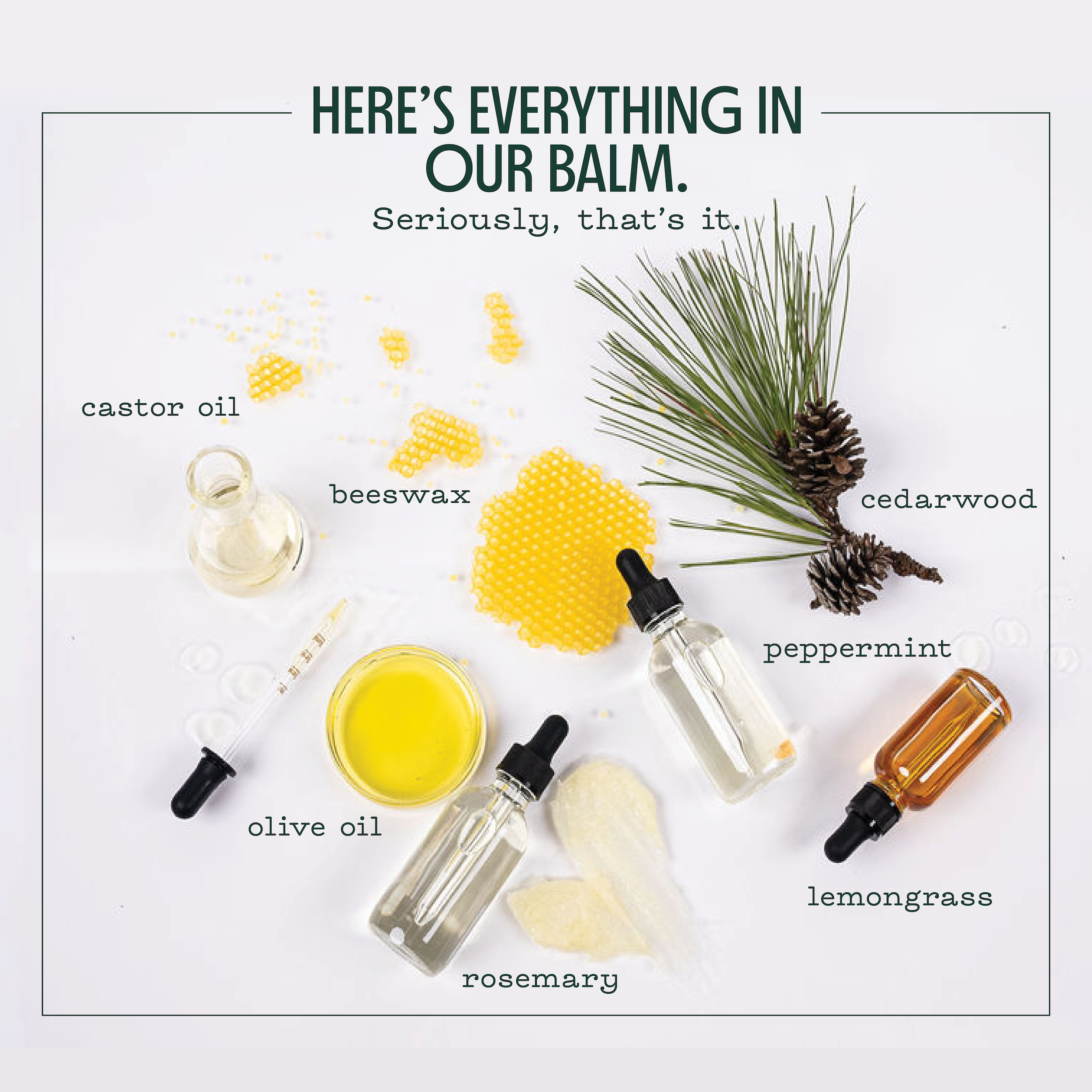 HERE'S EVERYTHING IN OUR BALM.

Seriously, that's it.

castor oil

beeswax

cedarwood

peppermint

olive oil

lemongrass

rosemary