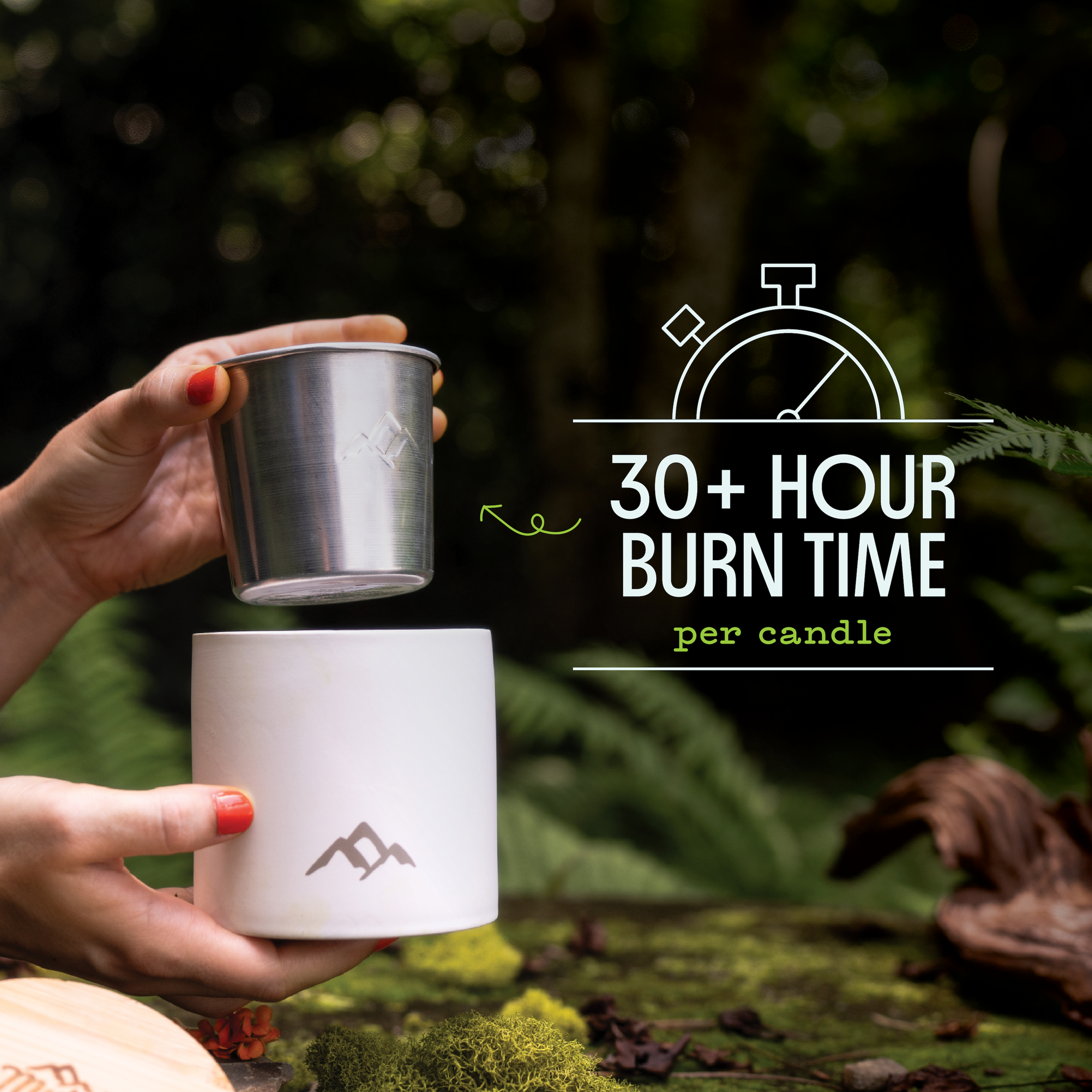 30+ HOUR BURN TIME
per candle