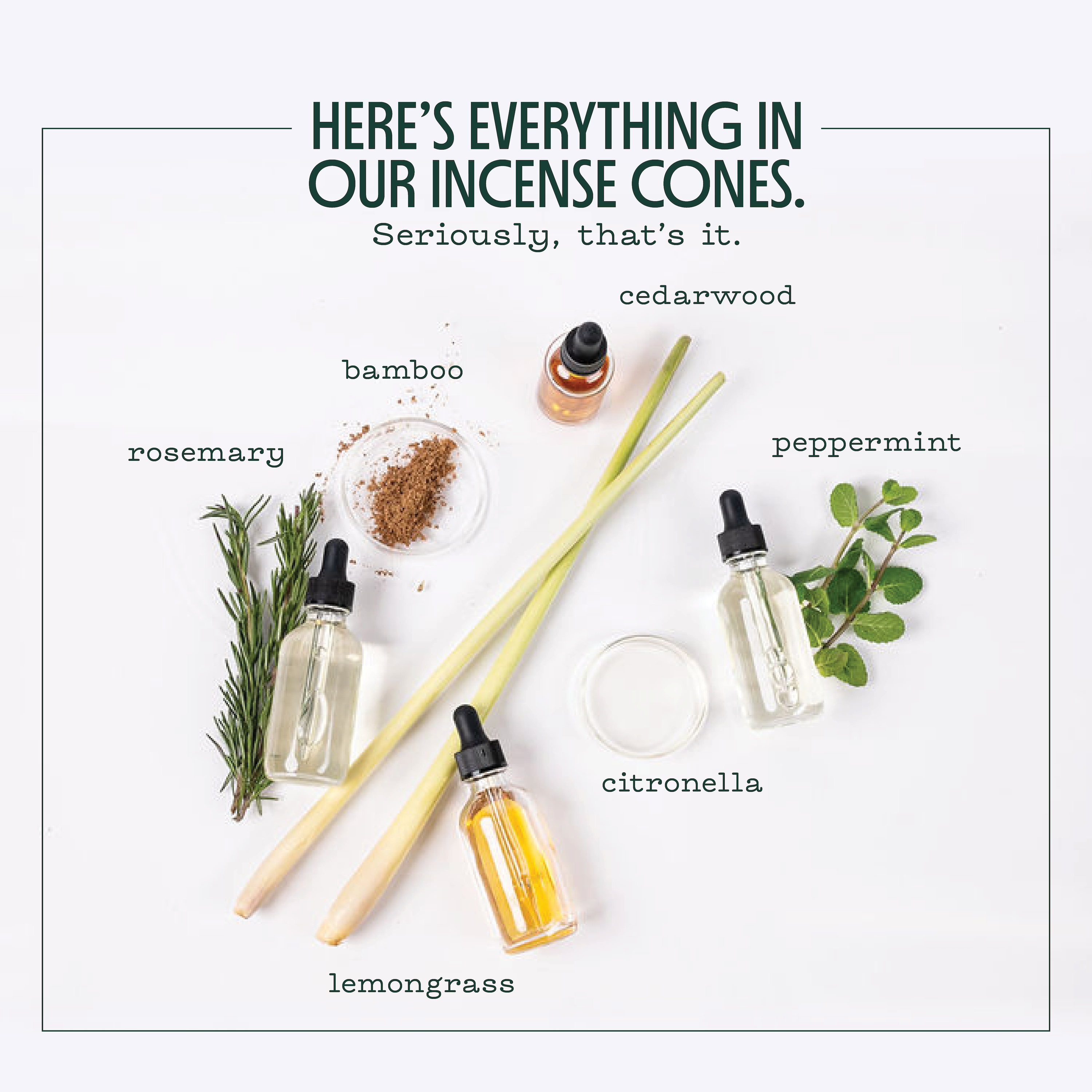 HERE'S EVERYTHING IN OUR INCENSE CONES.

Seriously, that's it.

cedarwood

bamboo

rosemary

peppermint

citronella

lemongrass