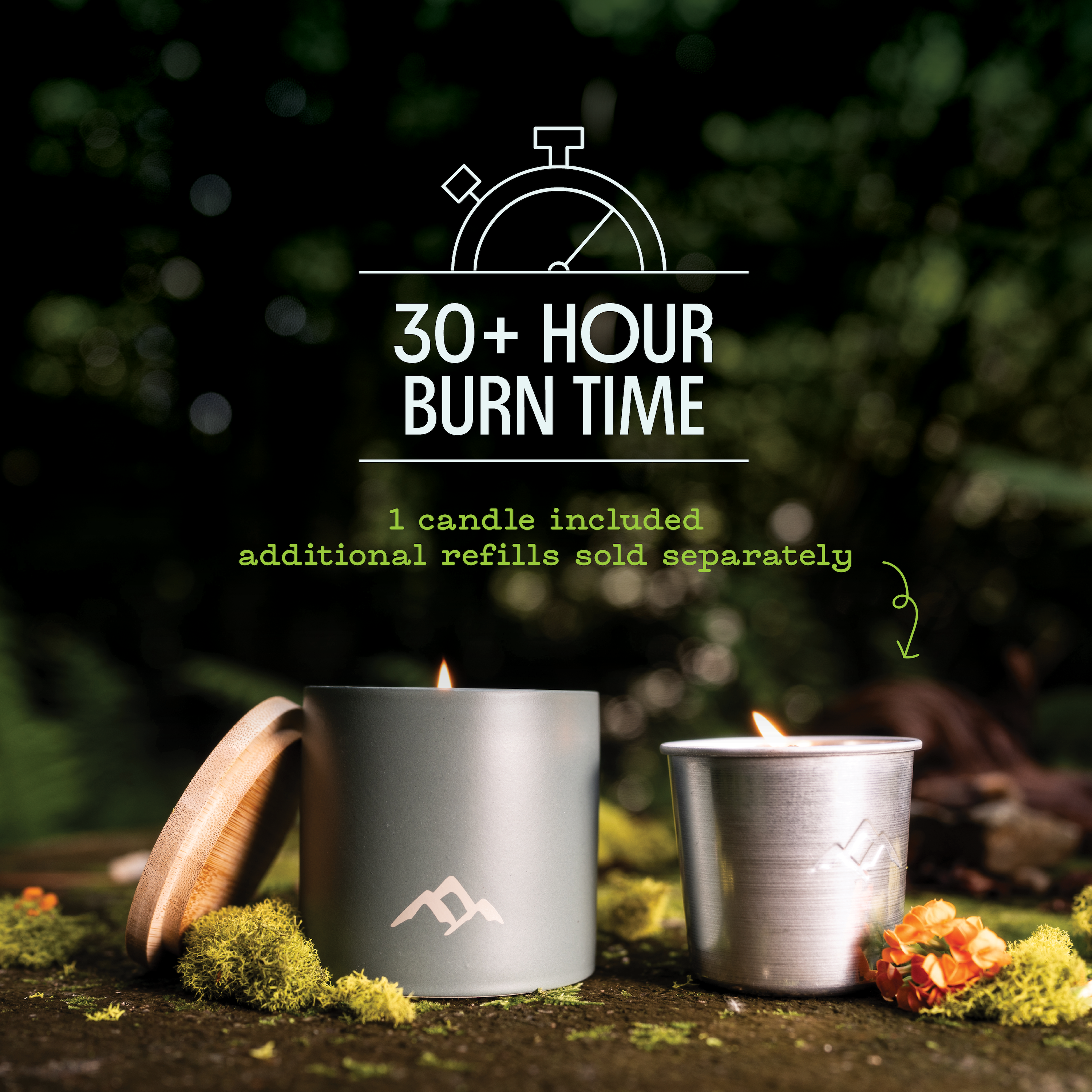 30+ HOUR
BURN TIME

1 candle included
additional refills sold separately