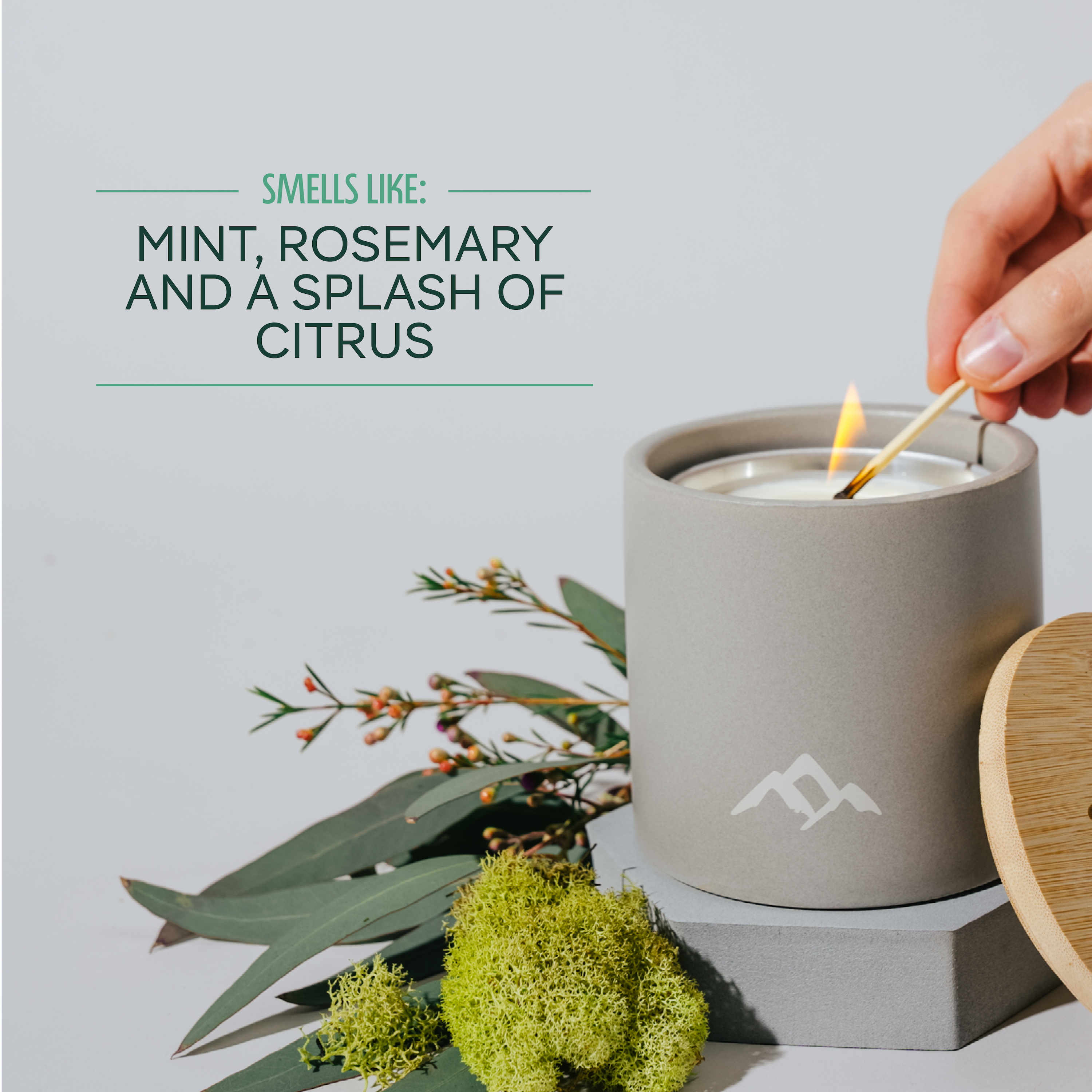 SMELLS LIKE:

MINT, ROSEMARY AND A SPLASH OF CITRUS