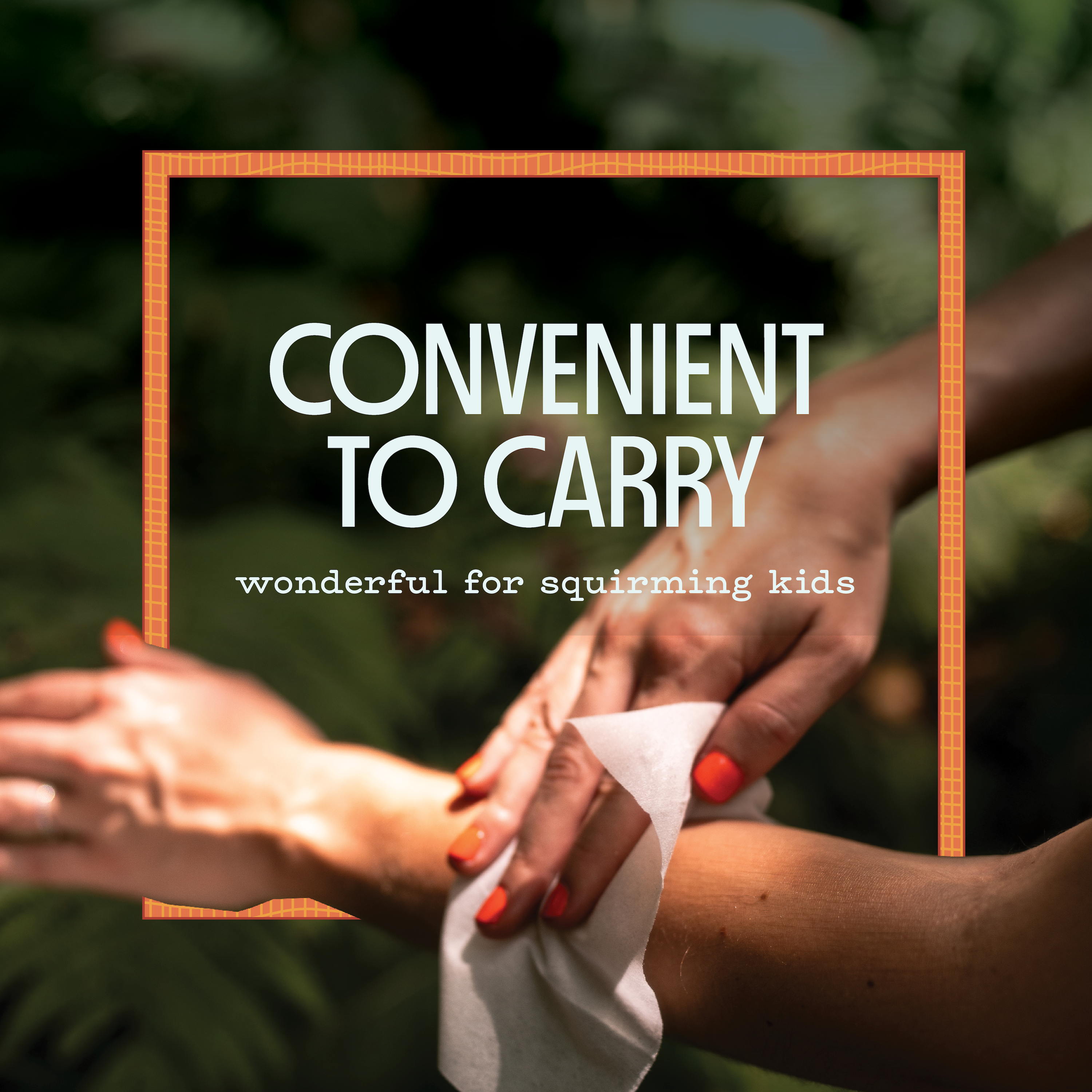 CONVENIENT TO CARRY

wonderful for squirming kids