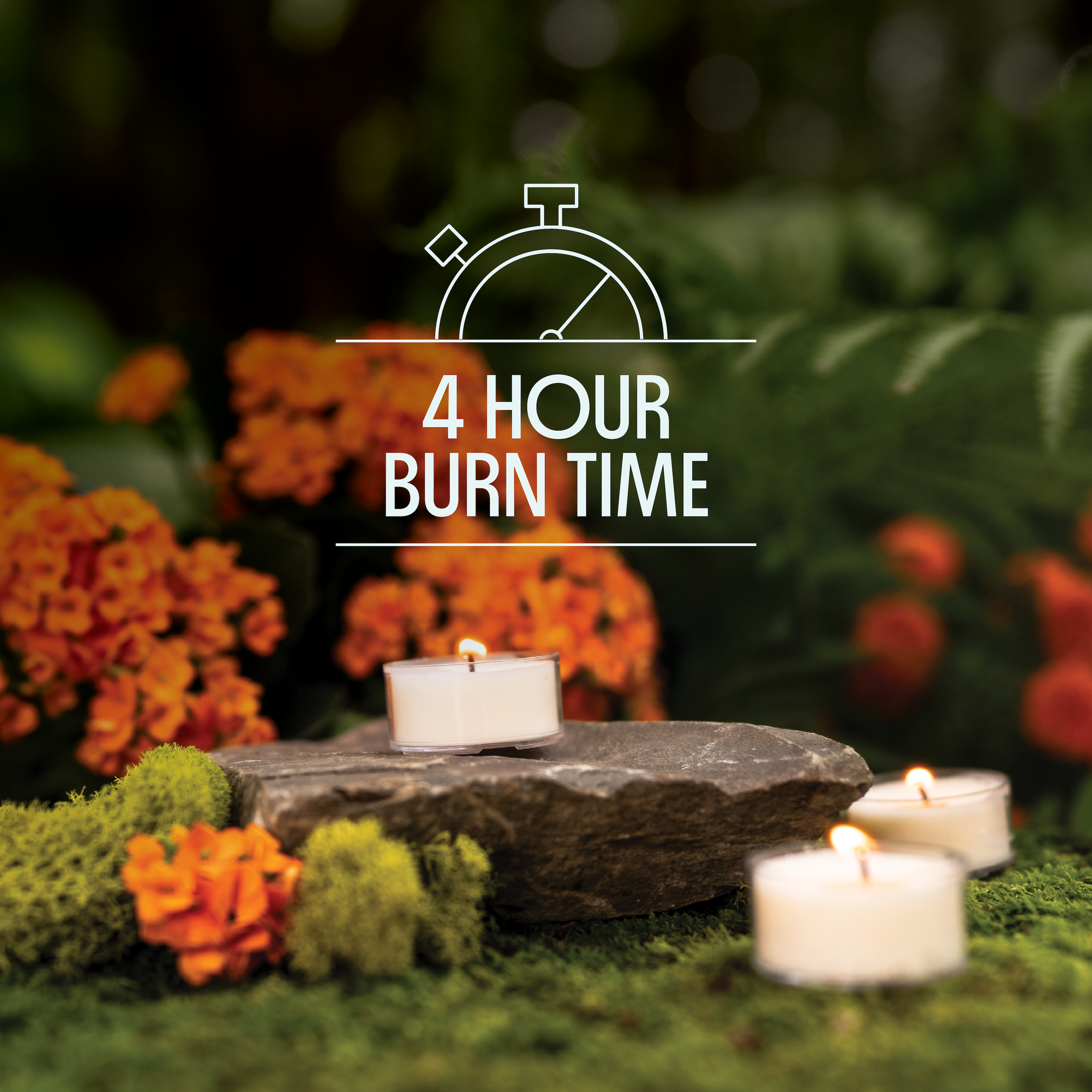 4 HOUR
BURN TIME