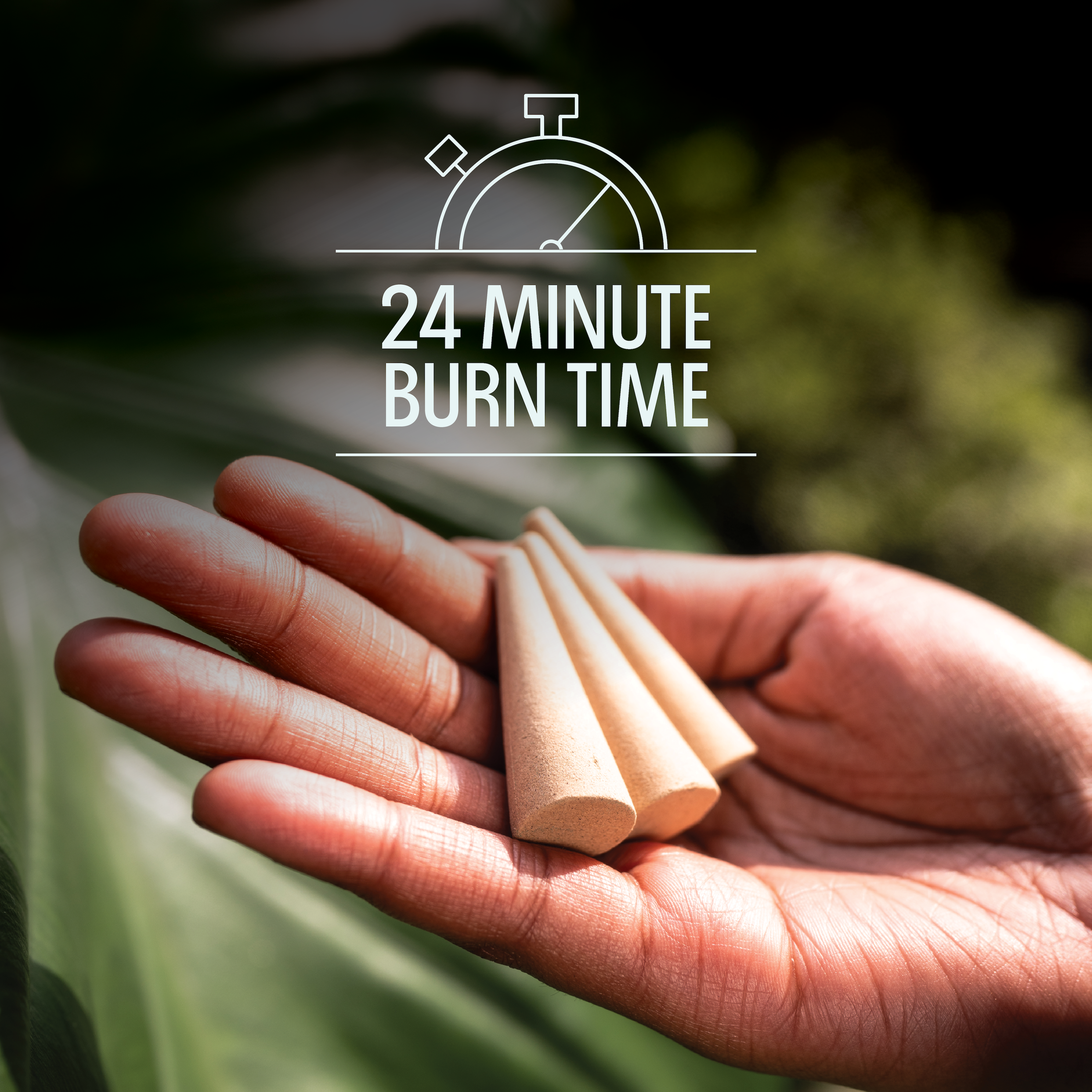 24 MINUTE
BURN TIME