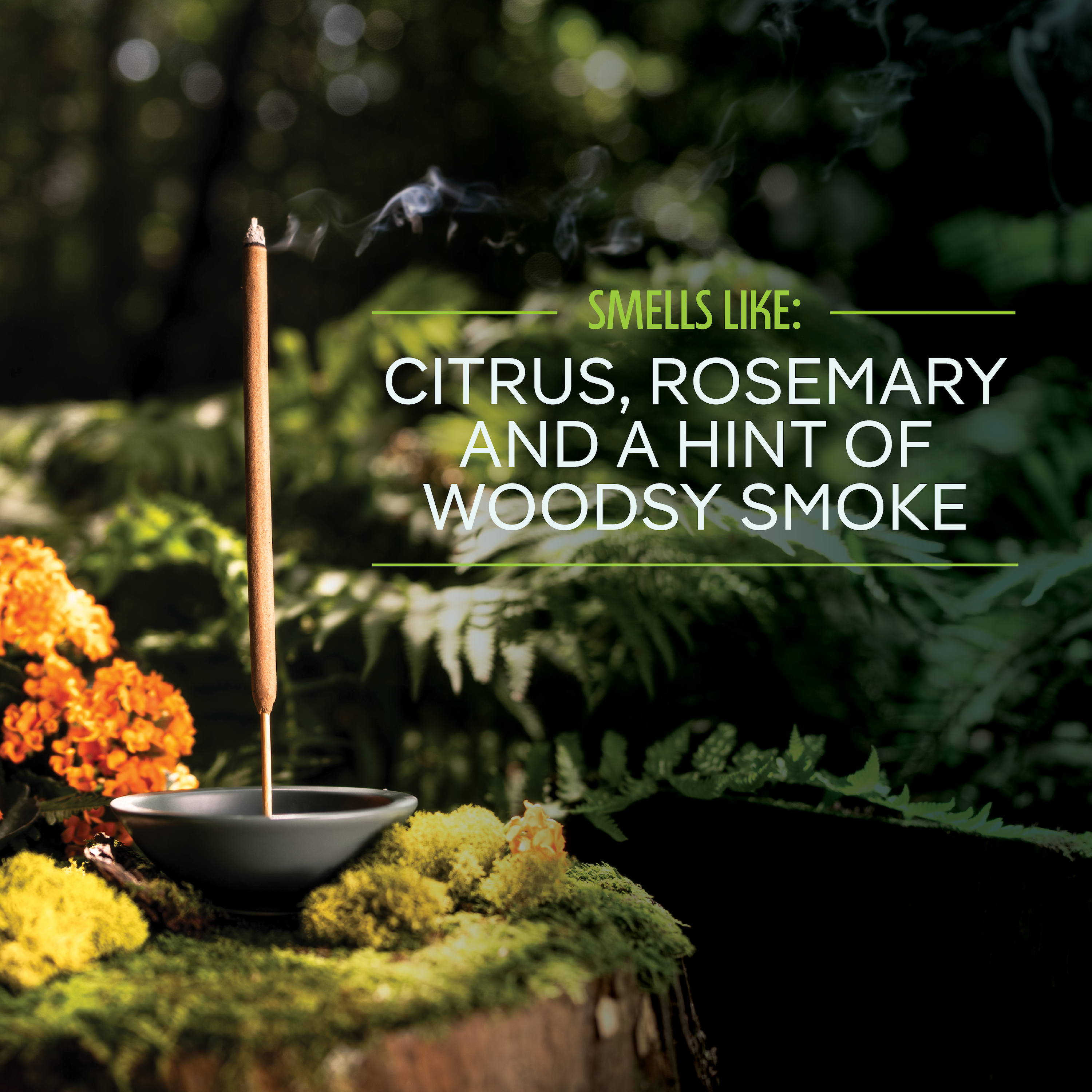 SMELLS LIKE:

CITRUS, ROSEMARY AND A HINT OF WOODSY SMOKE