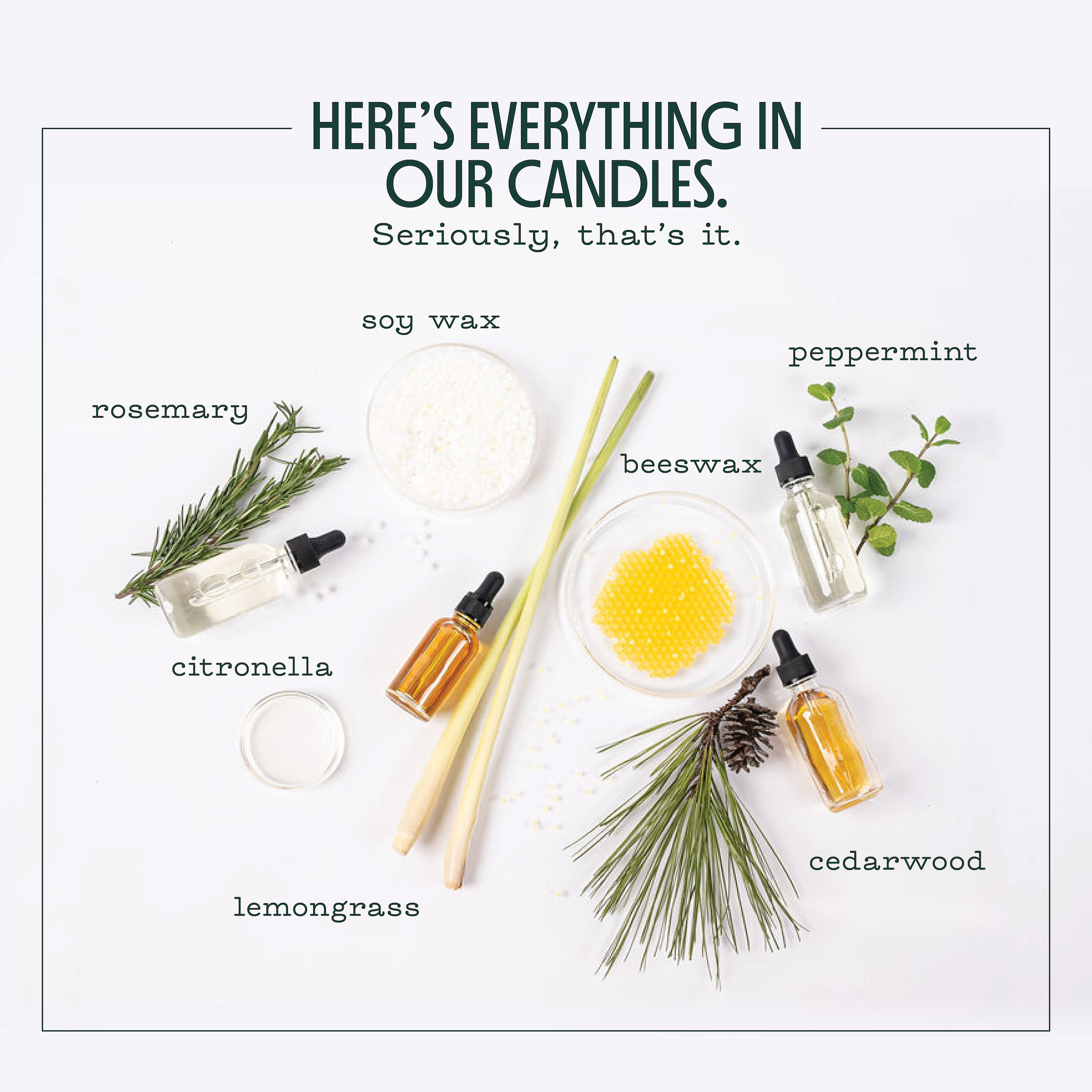 HERE'S EVERYTHING IN OUR CANDLES.
Seriously, that's it.

soy wax

peppermint

rosemary

beeswax

citronella

cedarwood

lemongrass